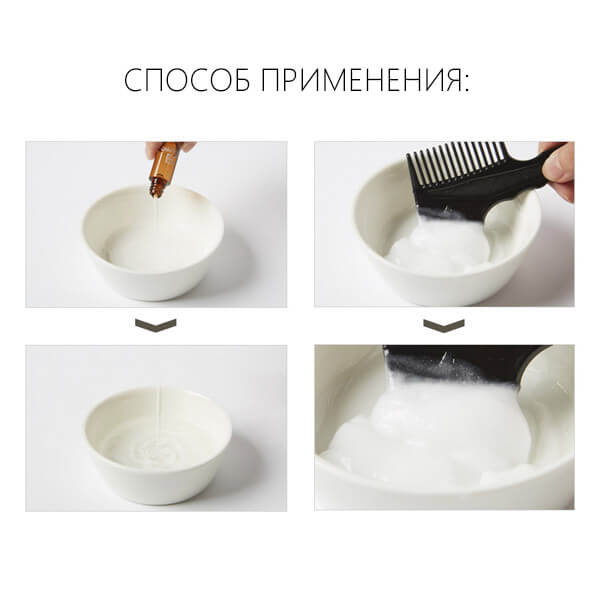 СПОСОБ ПРИМЕНЕНИЯ: